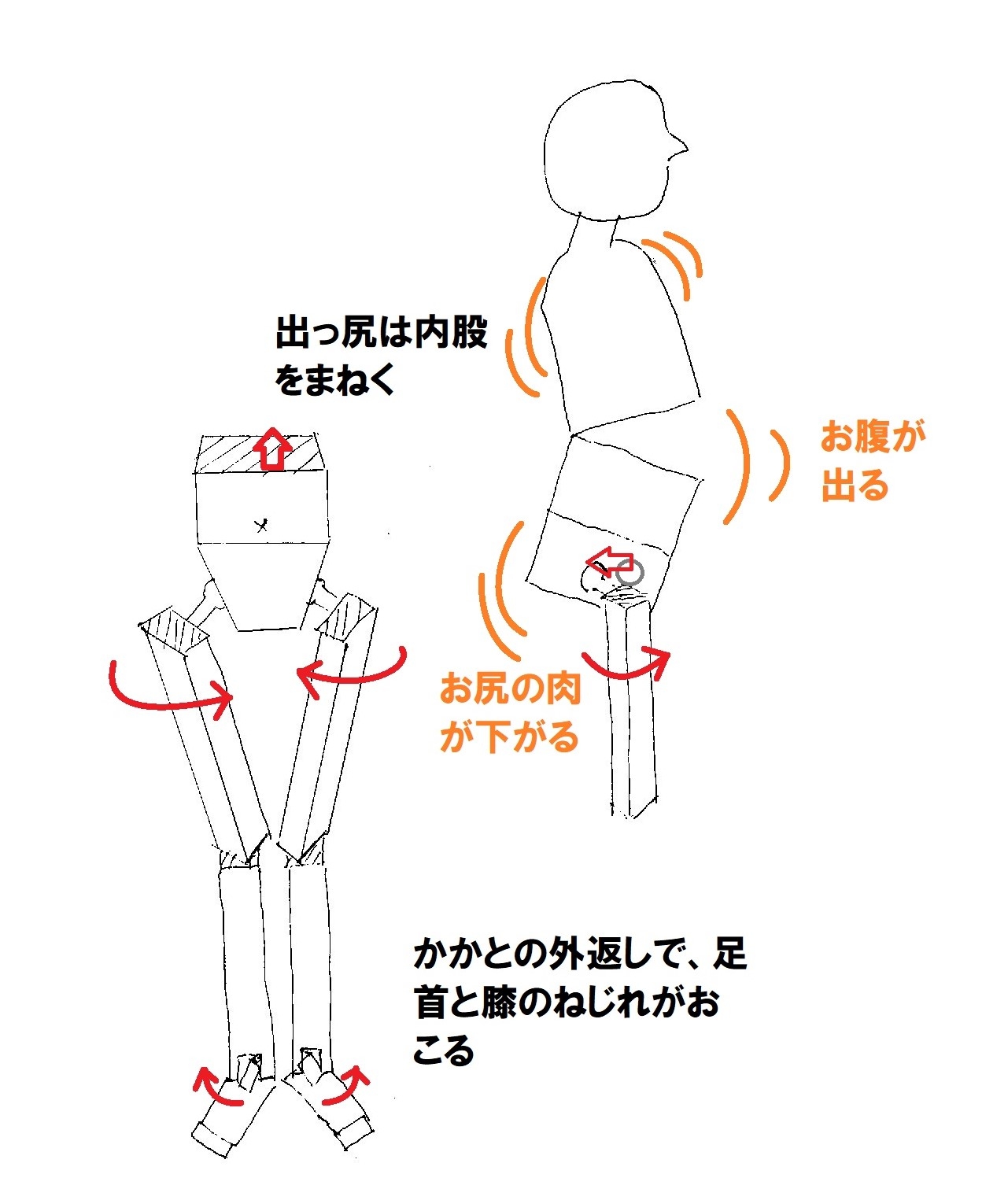 出っ尻は内股をまねく

お腹が出る

お尻の肉が下がる

かかとの外返しで、足首と膝のねじれがおこる